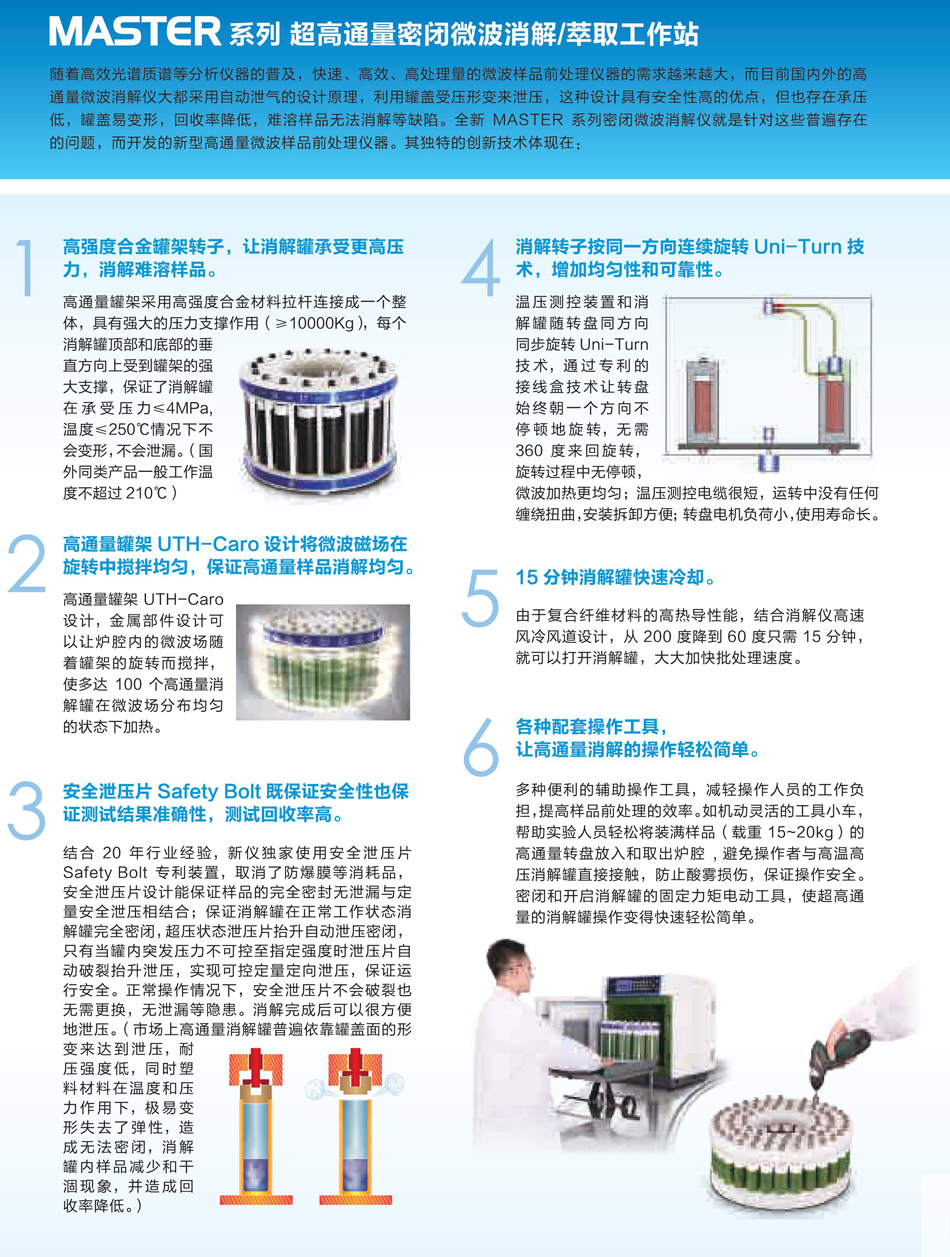 MASTER 系列 超高通量密闭微波消解/萃取工作站

随着高效光谱质谱等分析仪器的普及，快速、高效、高处理量的微波样品前处理仪器的需求越来越大，而目前国内外的高通量微波消解仪大都采用自动泄气的设计原理，利用罐盖受压形变来泄压，这种设计具有安全性高的优点，但也存在承压低，罐盖易变形，回收率降低，难溶样品无法消解等缺陷。全新 MASTER 系列密闭微波消解仪就是针对这些普遍存在的问题，而开发的新型高通量微波样品前处理仪器。其独特的创新技术体现在：

1

高强度合金罐架转子，让消解罐承受更高压力，消解难溶样品。

高通量罐架采用高强度合金材料拉杆连接成一个整体，具有强大的压力支撑作用（≥10000Kg），每个消解罐顶部和底部的垂直方向上受到罐架的强大支撑，保证了消解罐在承受压力≤4MPa，温度≤250℃情况下不会变形，不会泄漏。（国外同类产品一般工作温度不超过 210℃）

2

高通量罐架 UTH-Caro 设计将微波磁场在旋转中搅拌均匀，保证高通量样品消解均匀。

高通量罐架 UTH-Caro 设计，金属部件设计可以让炉腔内的微波场随着罐架的旋转而搅拌，使多达 100 个高通量消解罐在微波场分布均匀的状态下加热。

3

安全泄压片 Safety Bolt 既保证安全性也保证测试结果准确性，测试回收率高。

结合 20 年行业经验，新仪独家使用安全泄压片 Safety Bolt 专利装置，取消了防爆膜等消耗品，安全泄压片设计能保证样品的完全密封无泄漏与定量安全泄压相结合；保证消解罐在正常工作状态消解罐完全密闭，超压状态泄压片抬升自动泄压密闭，只有当罐内突发压力不可控至指定强度时泄压片自动破裂抬升泄压，实现可控定量定向泄压，保证运行安全。正常操作情况下，安全泄压片不会破裂也无需更换，无泄漏等隐患。消解完成后可以很方便地泄压。（市场上高通量消解罐普遍依靠罐盖面的形变来达到泄压，耐压强度低，同时塑料材料在温度和压力作用下，极易变形失去了弹性，造成无法密闭，消解罐内样品减少和干涸现象，并造成回收率降低。）

4

消解转子按同一方向连续旋转 Uni-Turn 技术，增加均匀性和可靠性。

温压测控装置和消解罐随转盘同方向同步旋转 Uni-Turn 技术，通过专利的接线盒技术让转盘始终朝一个方向不停顿地旋转，无需 360 度来回旋转，旋转过程中无停顿，微波加热更均匀；温压测控电缆很短，运转中没有任何缠绕扭曲，安装拆卸方便；转盘电机负荷小，使用寿命长。

5

15 分钟消解罐快速冷却。

由于复合纤维材料的高热导性能，结合消解仪高速风冷风道设计，从 200 度降到 60 度只需 15 分钟，就可以打开消解罐，大大加快批处理速度。

6

各种配套操作工具，让高通量消解的操作轻松简单。

多种便利的辅助操作工具，减轻操作人员的工作负担，提高样品前处理的效率。如机动灵活的工具小车，帮助实验人员轻松将装满样品（载重 15~20kg）的高通量转盘放入和取出炉腔，避免操作者与高温高压消解罐直接接触，防止酸雾损伤，保证操作安全。密闭和开启消解罐的固定力矩电动工具，使超高通量的消解罐操作变得快速轻松简单。