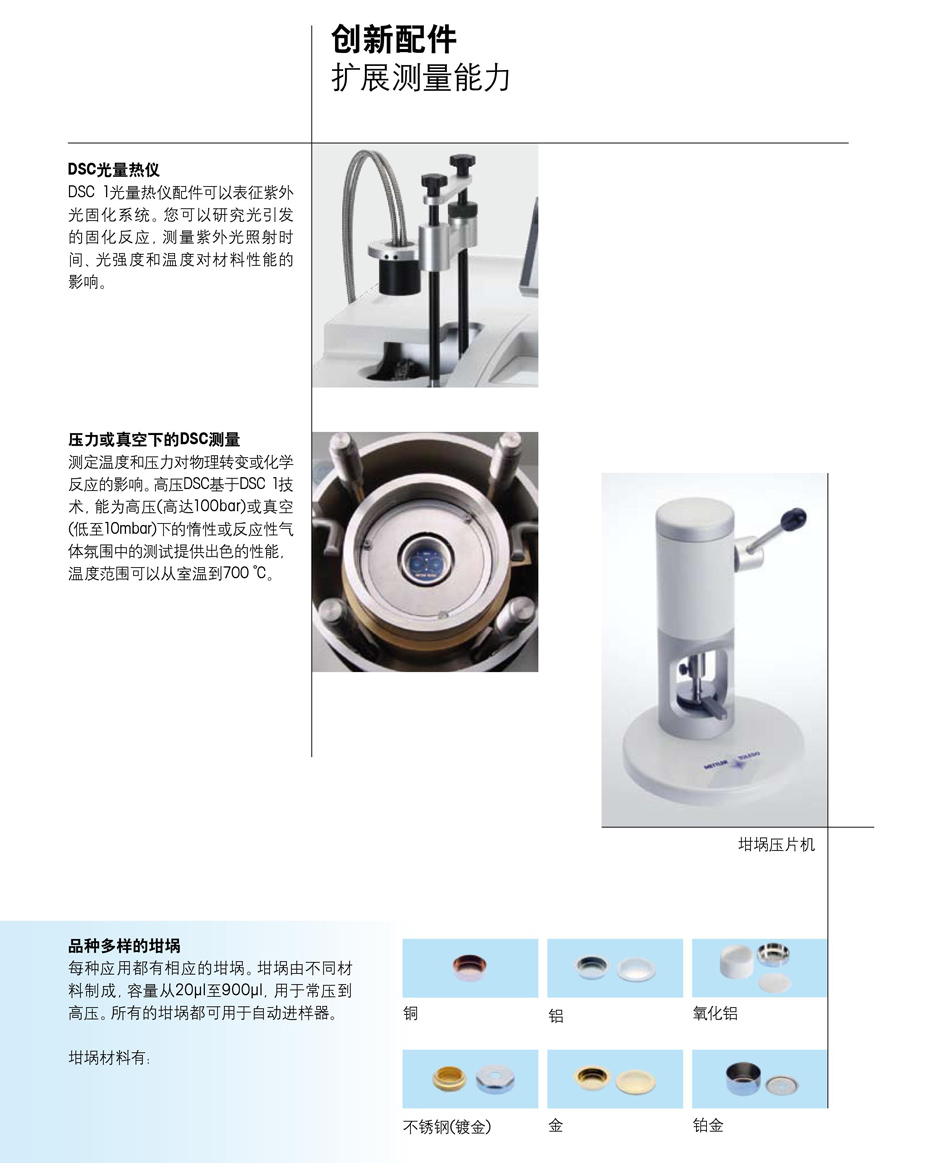 创新配件
扩展测量能力

DSC光量热仪
DSC 1光量热仪配件可以表征紫外光固化系统。您可以研究光引发的固化反应，测量紫外光照射时间、光强度和温度对材料性能的影响。

压力或真空下的DSC测量
测定温度和压力对物理转变或化学反应的影响。高压DSC基于DSC 1技术，能为高压(高达100bar)或真空(低至10mbar)下的惰性或反应性气体氛围中的测试提供出色的性能，温度范围可以从室温到700 °C。

METTLER TOLEDO

坩埚压片机

品种多样的坩埚
每种应用都有相应的坩埚。坩埚由不同材料制成，容量从20µl至900µl，用于常压到高压。所有的坩埚都可用于自动进样器。

坩埚材料有：

铜

铝

氧化铝

不锈钢(镀金)

金

铂金